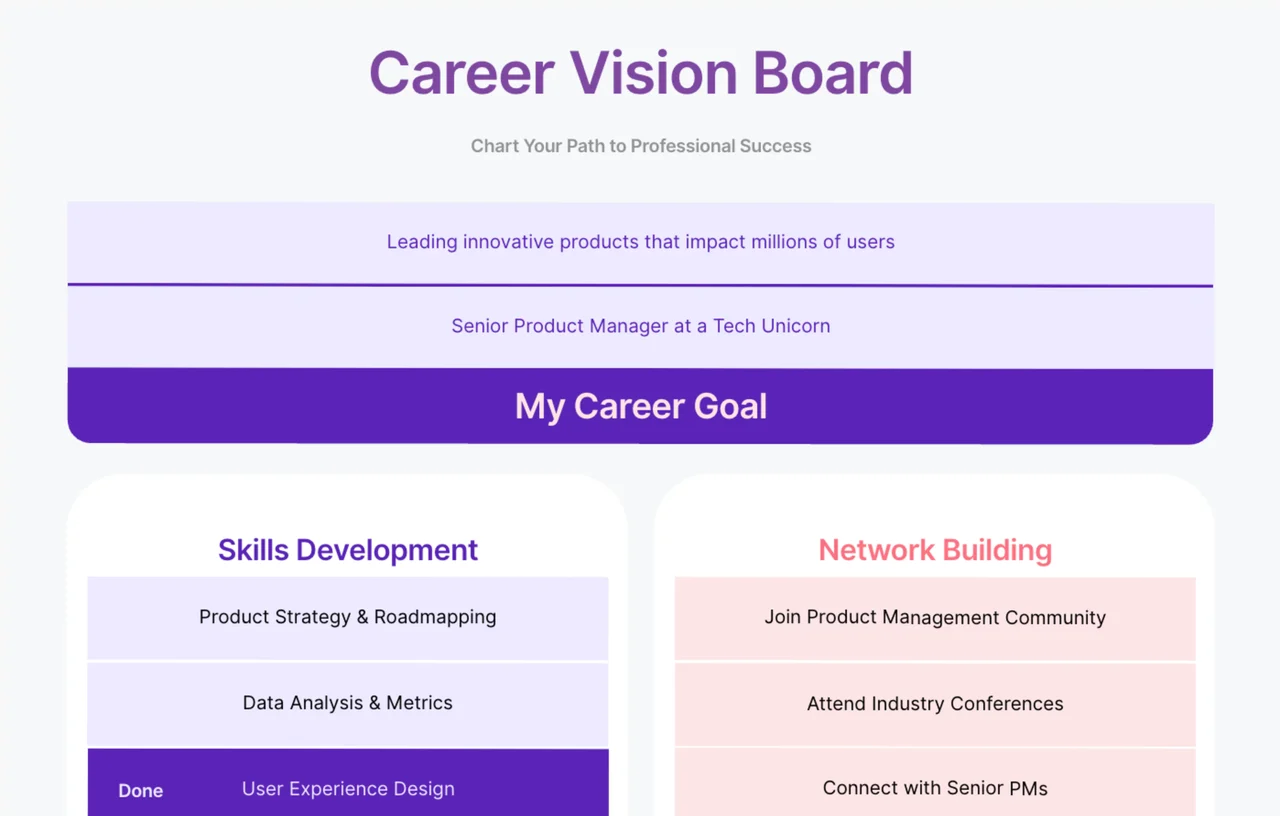 Career Vision Board

Chart Your Path to Professional Success

Leading innovative products that impact millions of users

Senior Product Manager at a Tech Unicorn

My Career Goal

Skills Development

Product Strategy & Roadmapping

Data Analysis & Metrics

Done User Experience Design

Network Building

Join Product Management Community

Attend Industry Conferences

Connect with Senior PMs